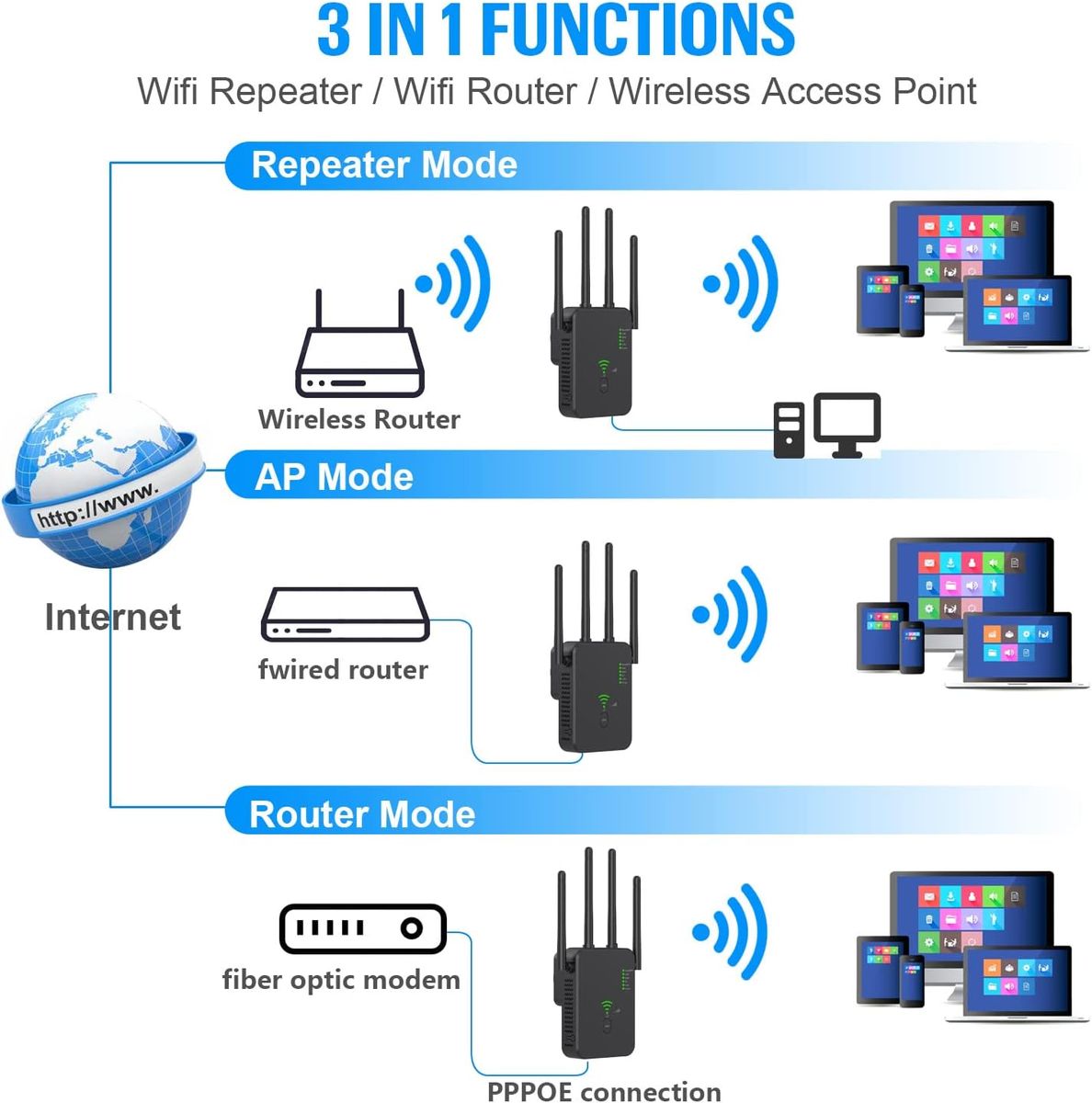 3 IN 1 FUNCTIONS

Wifi Repeater / Wifi Router / Wireless Access Point

Repeater Mode

Wireless Router

http://www.

Internet

AP Mode

fwired router

Router Mode

fiber optic modem

PPPOE connection