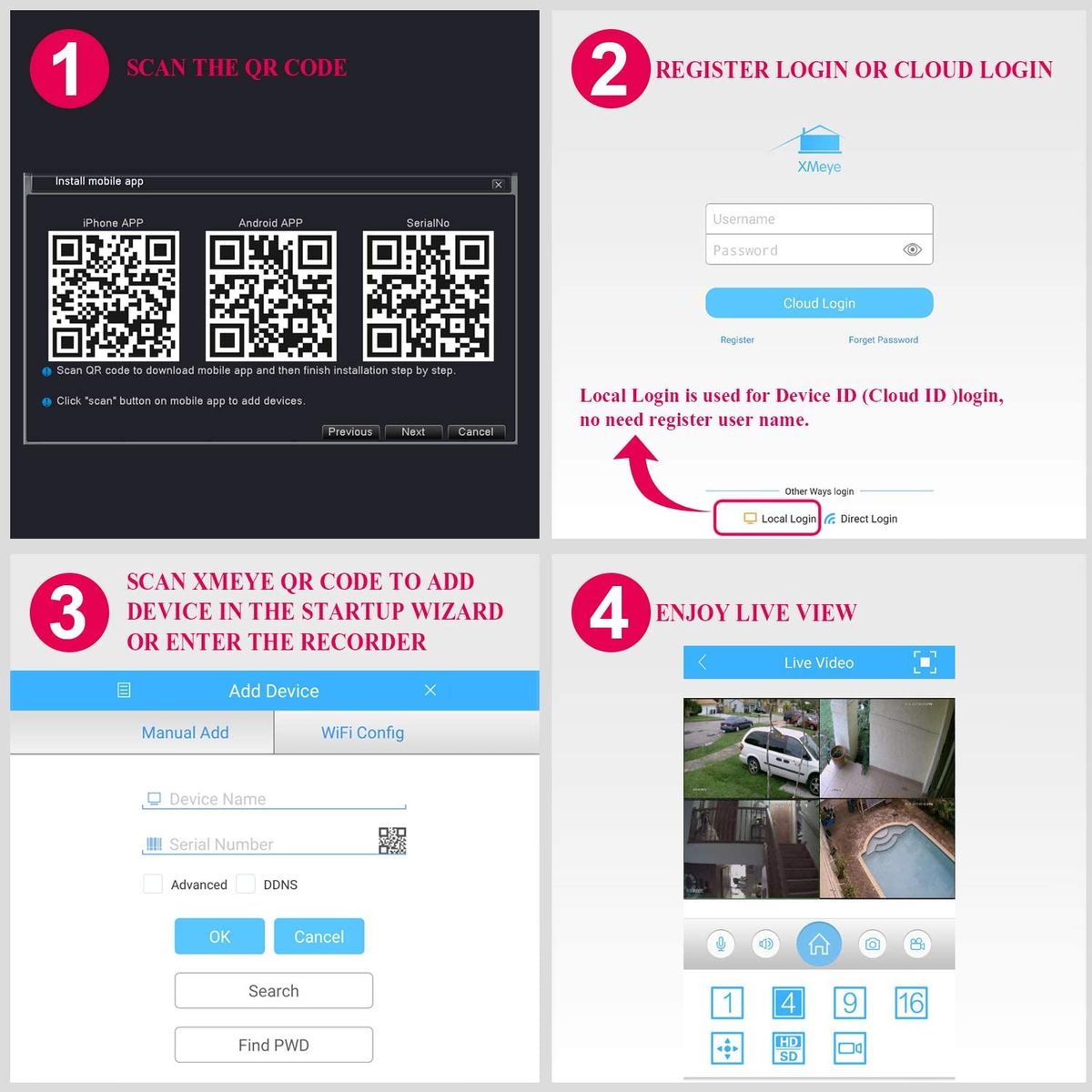 1
SCAN THE QR CODE

Install mobile app

iPhone APP
Android APP
SerialNo

Scan QR code to download mobile app and then finish installation step by step.

Click "scan" button on mobile app to add devices.

Previous
Next
Cancel

2
REGISTER LOGIN OR CLOUD LOGIN

XMeye

Username
Password

Cloud Login

Register
Forget Password

Local Login is used for Device ID (Cloud ID )login, no need register user name.

Other Ways login

Local Login
Direct Login

3
SCAN XMEYE QR CODE TO ADD DEVICE IN THE STARTUP WIZARD OR ENTER THE RECORDER

Add Device

Manual Add
WiFi Config

Device Name

Serial Number

Advanced
DDNS

OK
Cancel

Search

Find PWD

4
ENJOY LIVE VIEW

Live Video

1
4
9
16
HD
SD