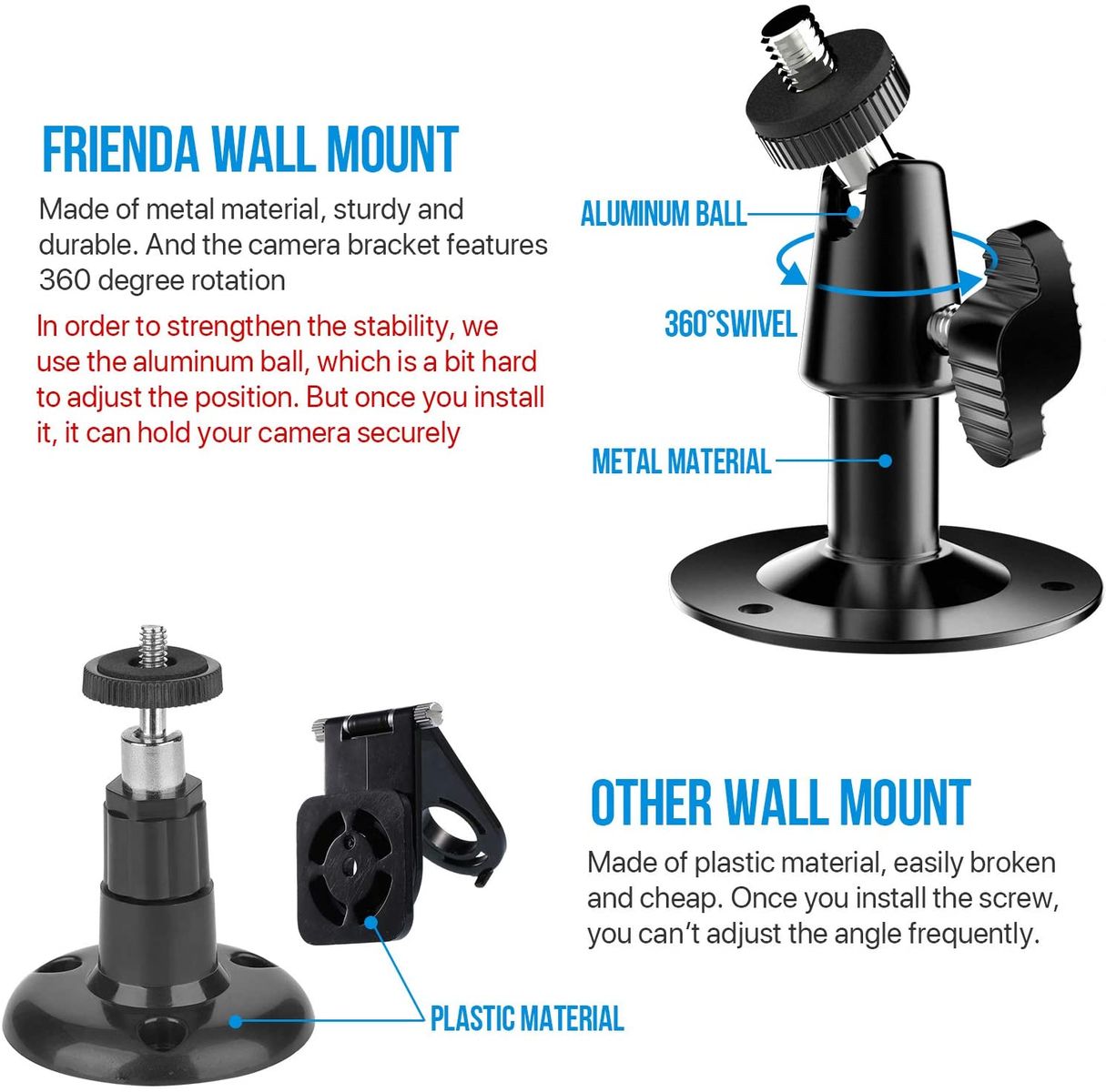 FRIENDA WALL MOUNT

Made of metal material, sturdy and durable. And the camera bracket features 360 degree rotation

In order to strengthen the stability, we use the aluminum ball, which is a bit hard to adjust the position. But once you install it, it can hold your camera securely

ALUMINUM BALL

360°SWIVEL

METAL MATERIAL

OTHER WALL MOUNT

Made of plastic material, easily broken and cheap. Once you install the screw, you can't adjust the angle frequently.

PLASTIC MATERIAL