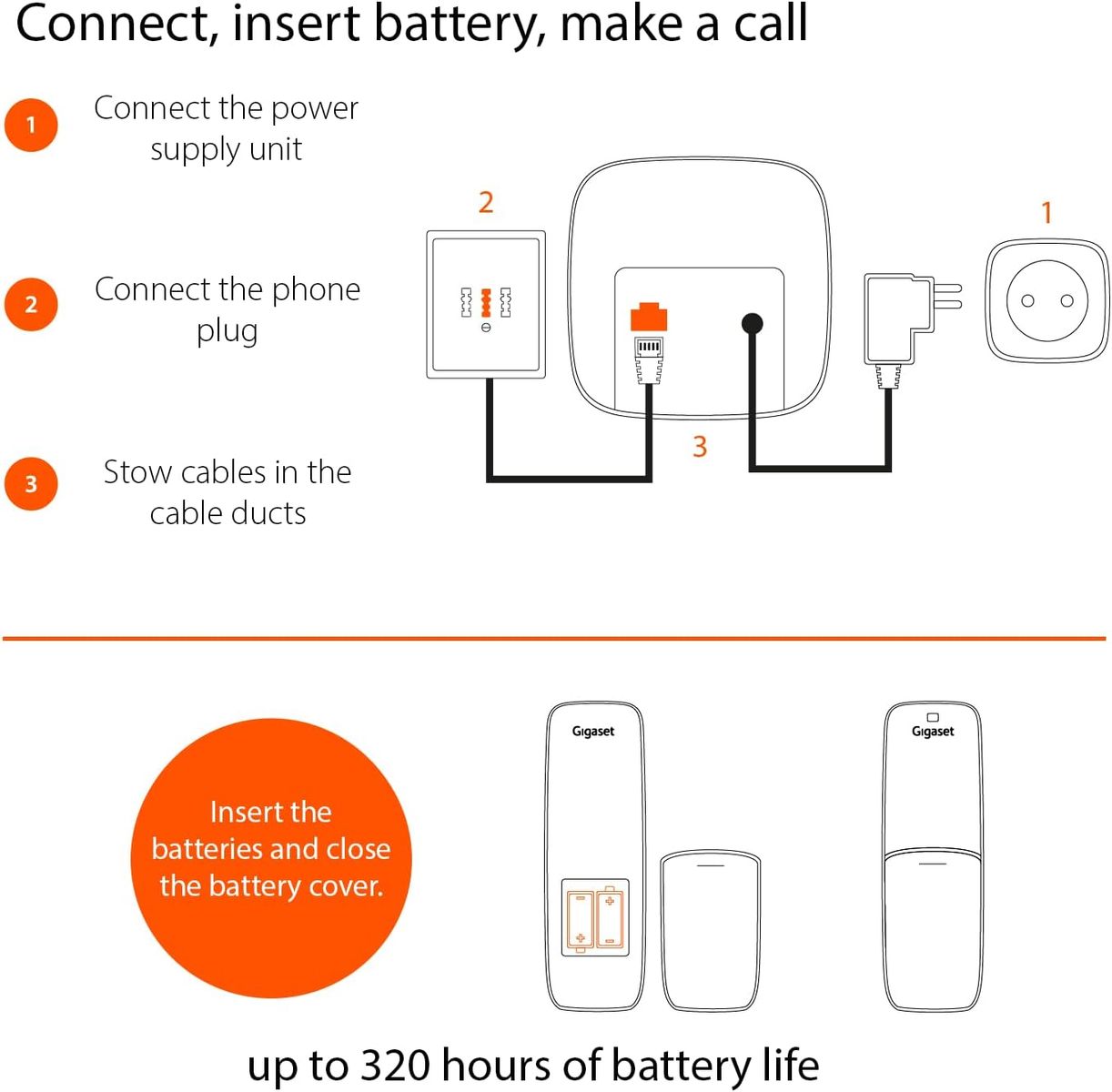 Connect, insert battery, make a call

1 Connect the power supply unit

2 Connect the phone plug

3 Stow cables in the cable ducts

2

1

3

Insert the batteries and close the battery cover.

Gigaset

Gigaset

up to 320 hours of battery life