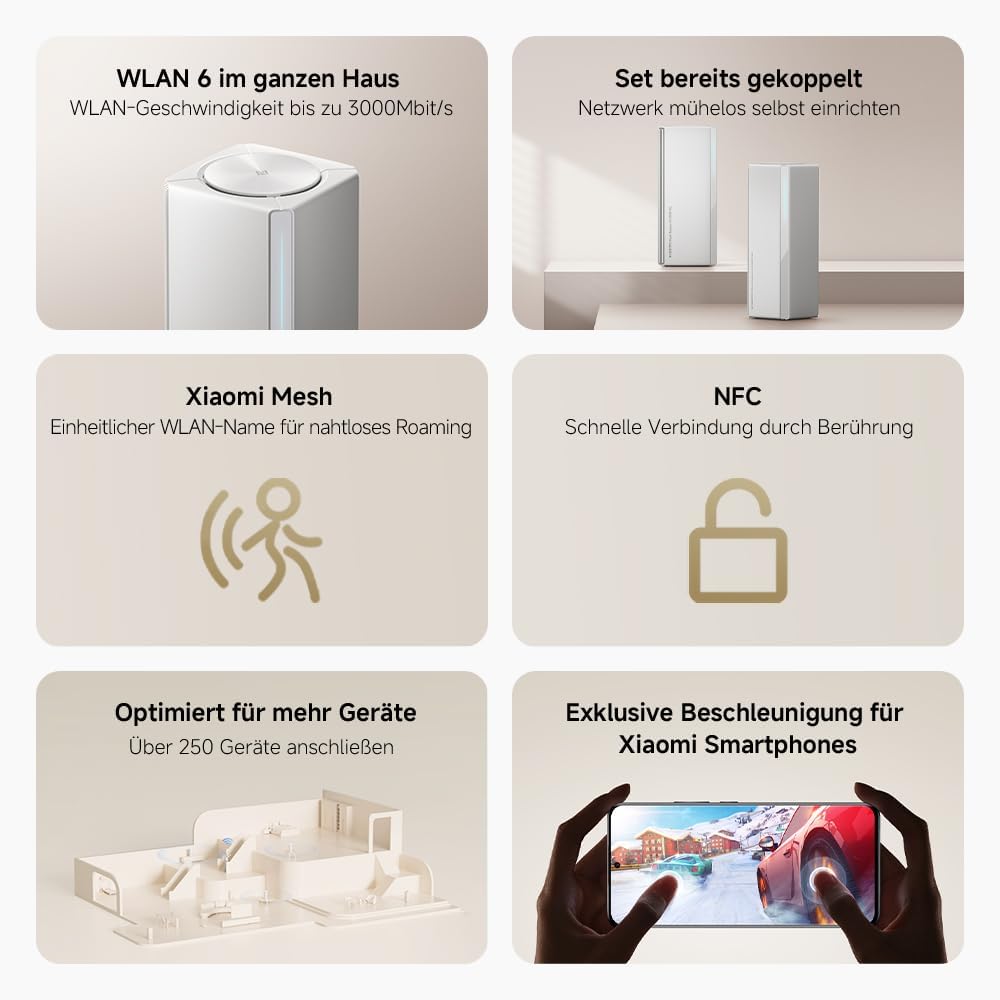 WLAN 6 im ganzen Haus
WLAN-Geschwindigkeit bis zu 3000Mbit/s

Set bereits gekoppelt
Netzwerk mühelos selbst einrichten

Xiaomi Mesh
Einheitlicher WLAN-Name für nahtloses Roaming

NFC
Schnelle Verbindung durch Berührung

Optimiert für mehr Geräte
Über 250 Geräte anschließen

Exklusive Beschleunigung für Xiaomi Smartphones