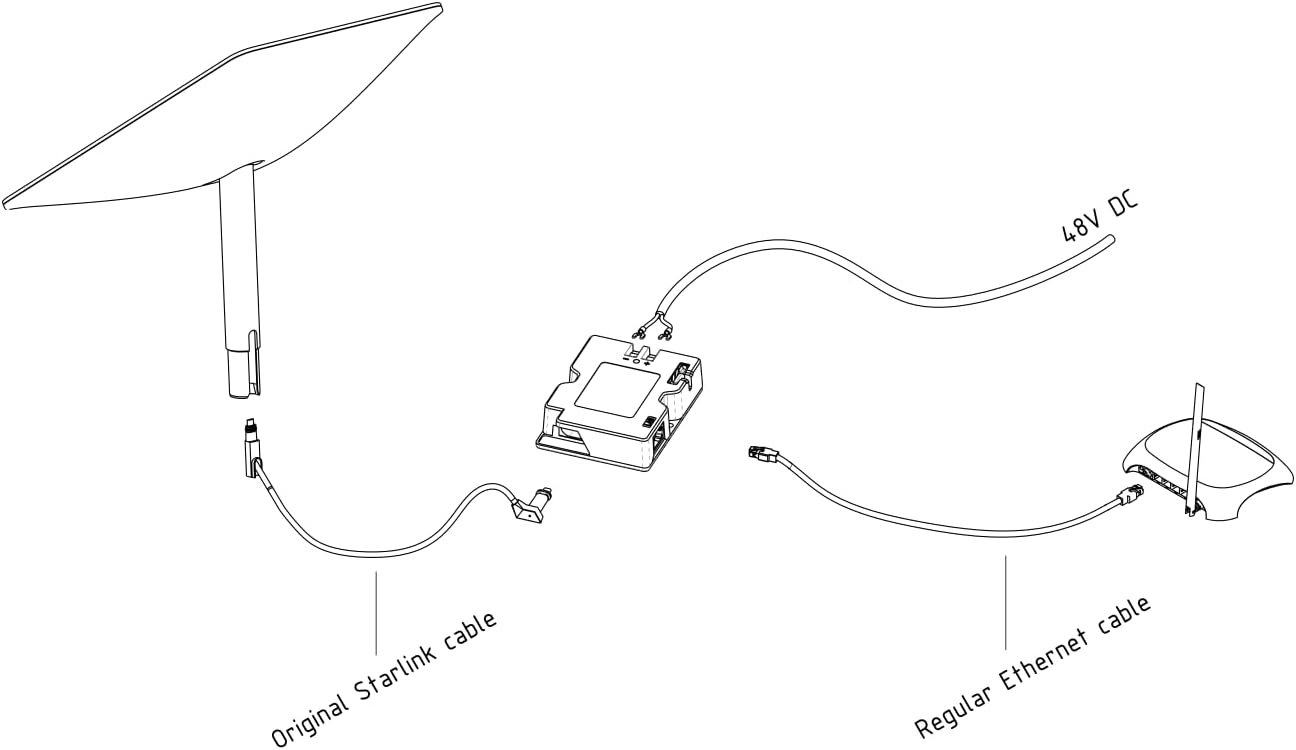 48V DC

Original Starlink cable

Regular Ethernet cable