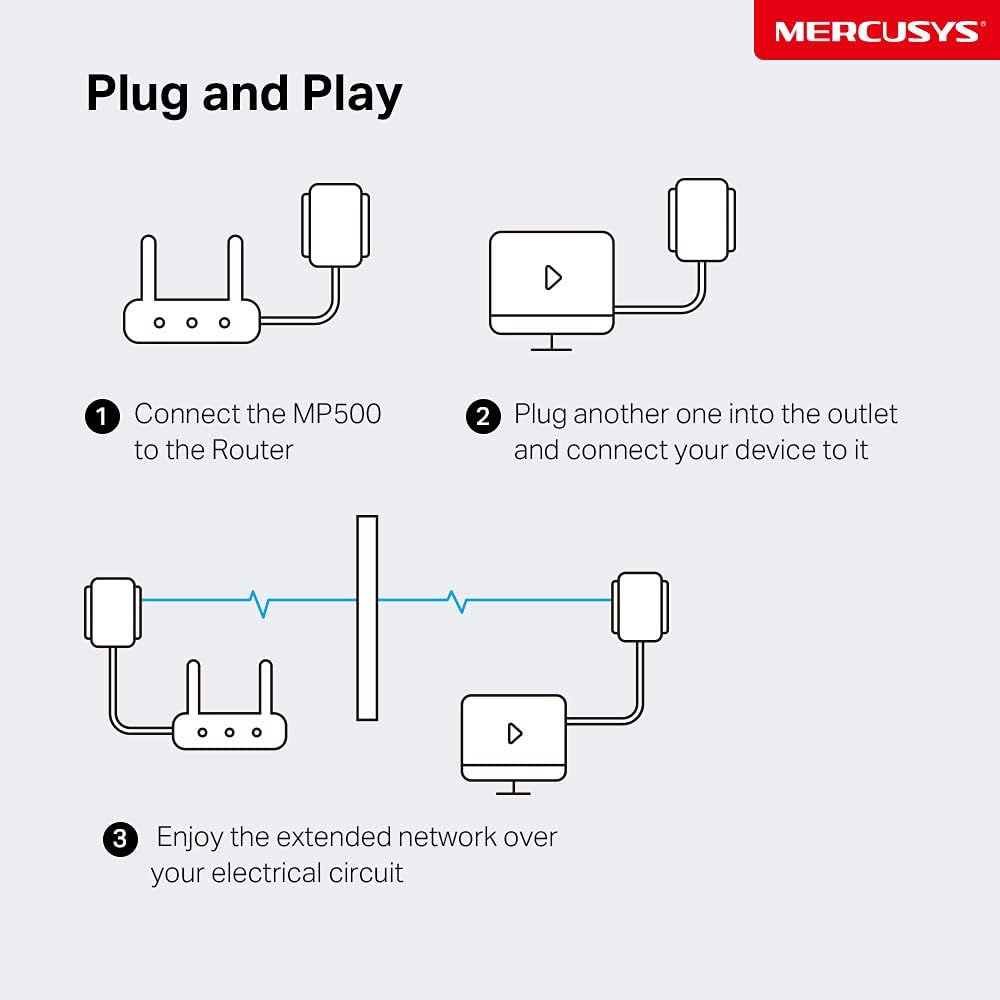 MERCUSYS®

Plug and Play

1 Connect the MP500 to the Router

2 Plug another one into the outlet and connect your device to it

3 Enjoy the extended network over your electrical circuit