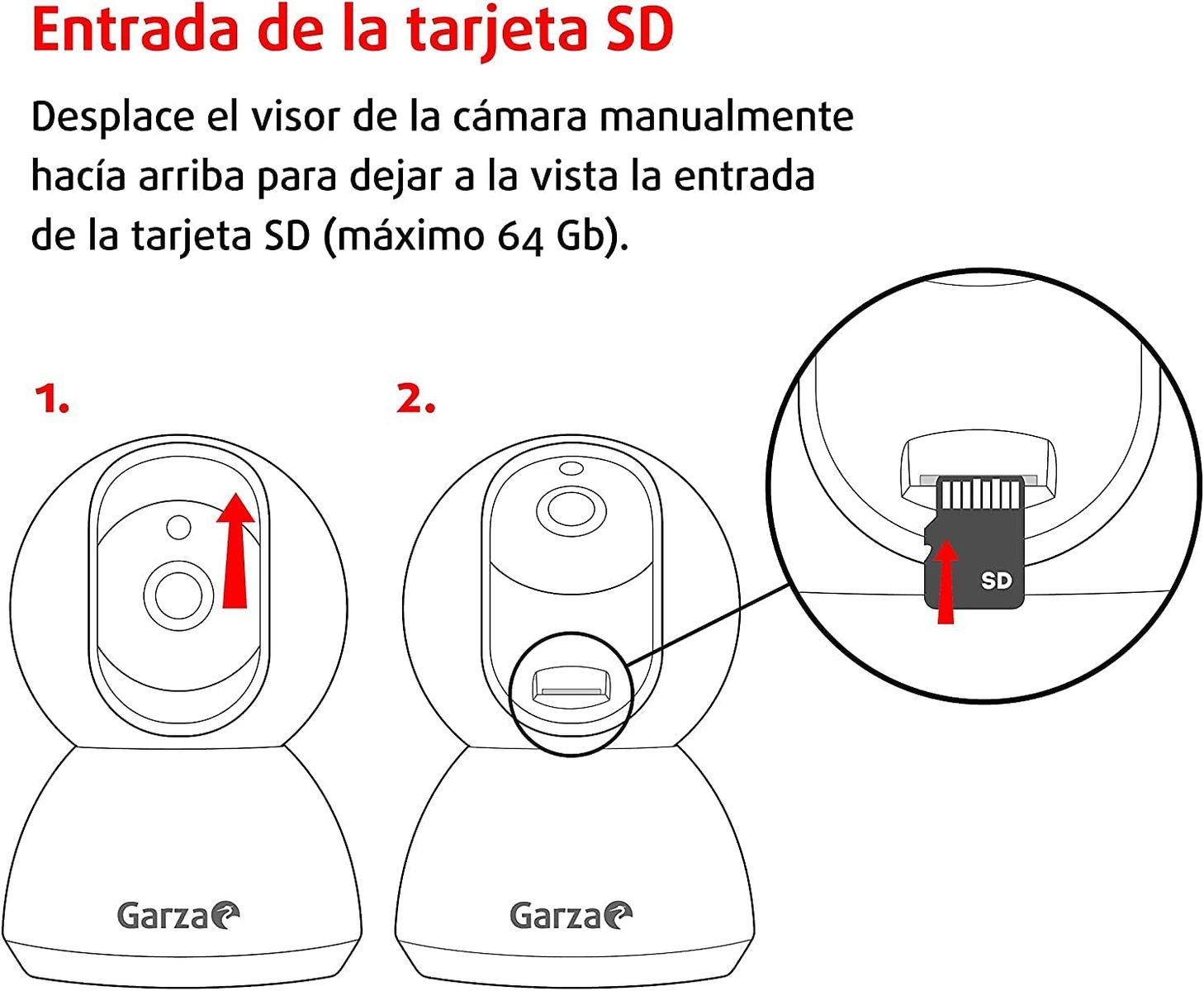 Entrada de la tarjeta SD

Desplace el visor de la cámara manualmente hacía arriba para dejar a la vista la entrada de la tarjeta SD (máximo 64 Gb).

1.

2.

SD

Garza

Garza